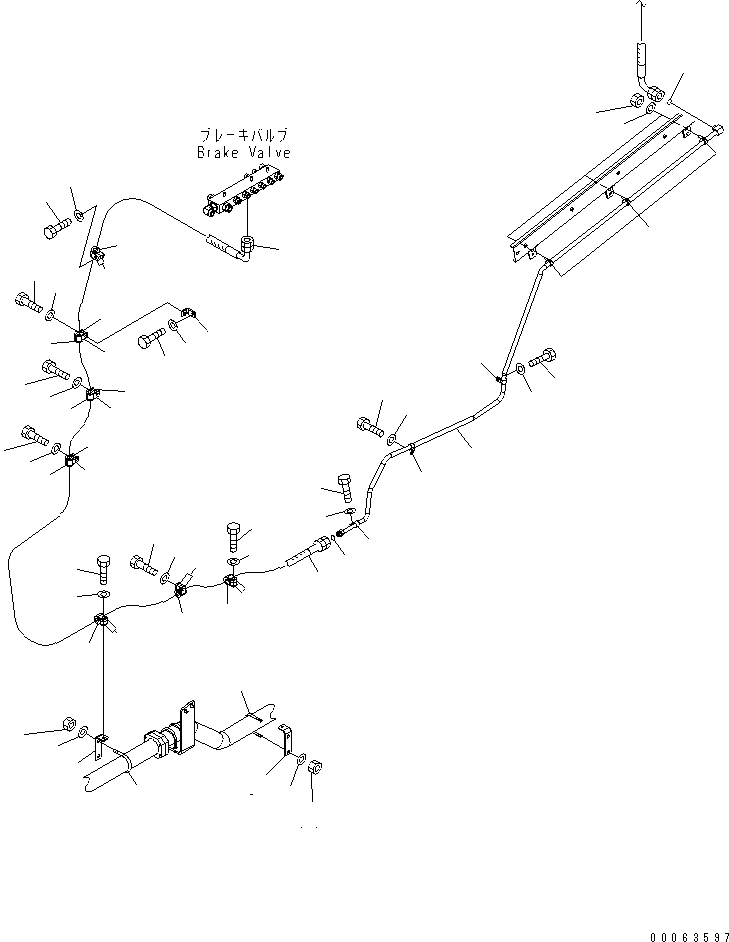 ブレーキバルブ
Brake Valve

00063597