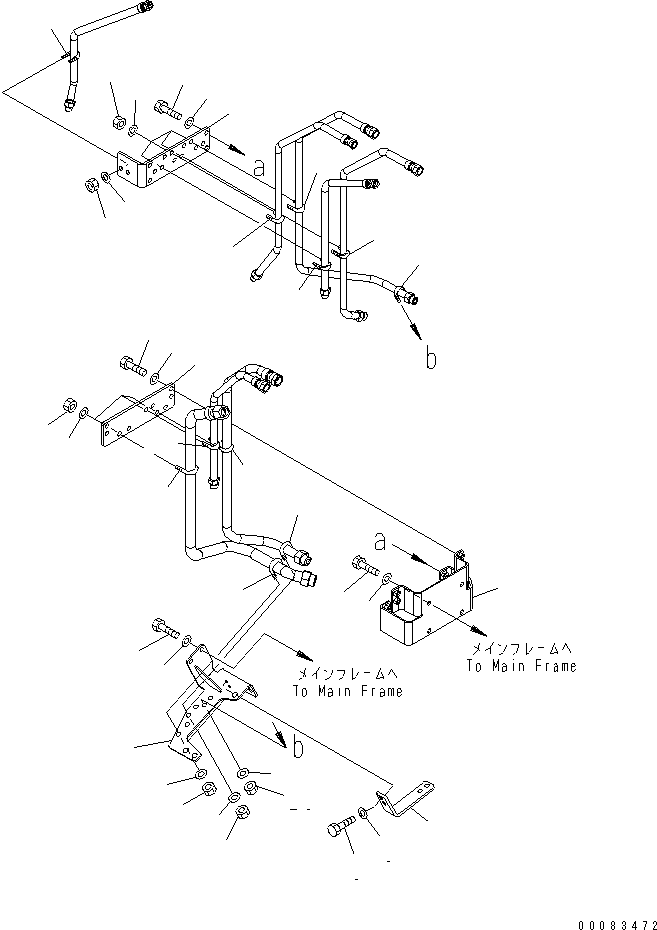 a

b

a

メインフレームへ
To Main Frame

メインフレームへ
To Main Frame

b

00083472