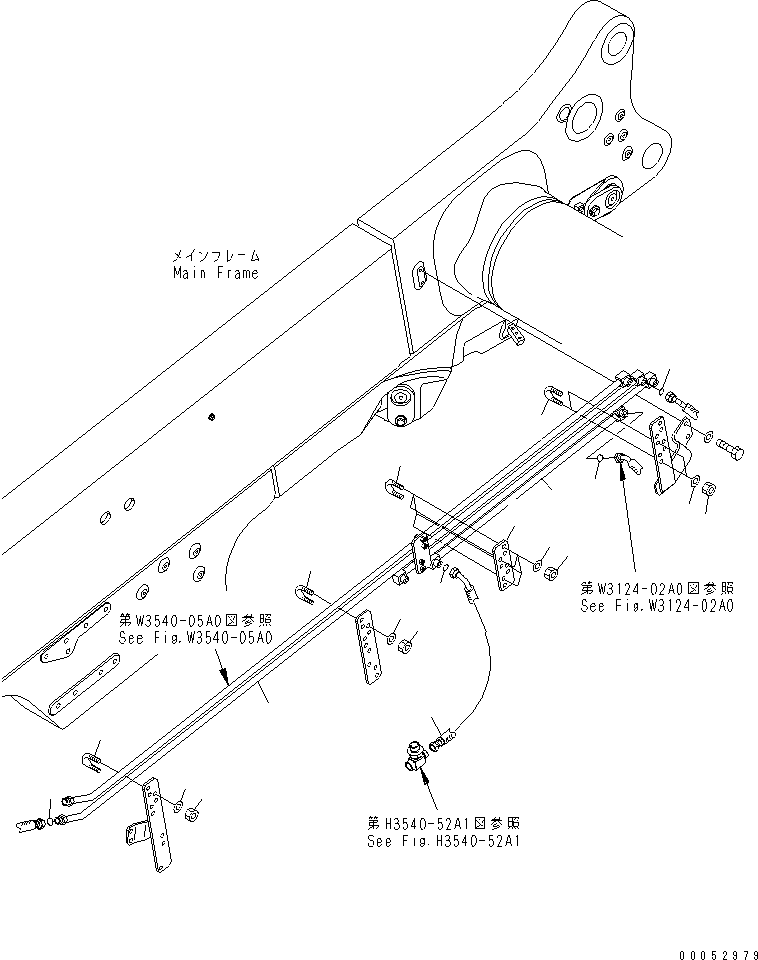 メインフレーム
Main Frame

第W3124-02A0図参照
See Fig.W3124-02A0

第W3540-05A0図参照
See Fig.W3540-05A0

第H3540-52A1図参照
See Fig.H3540-52A1

00052979