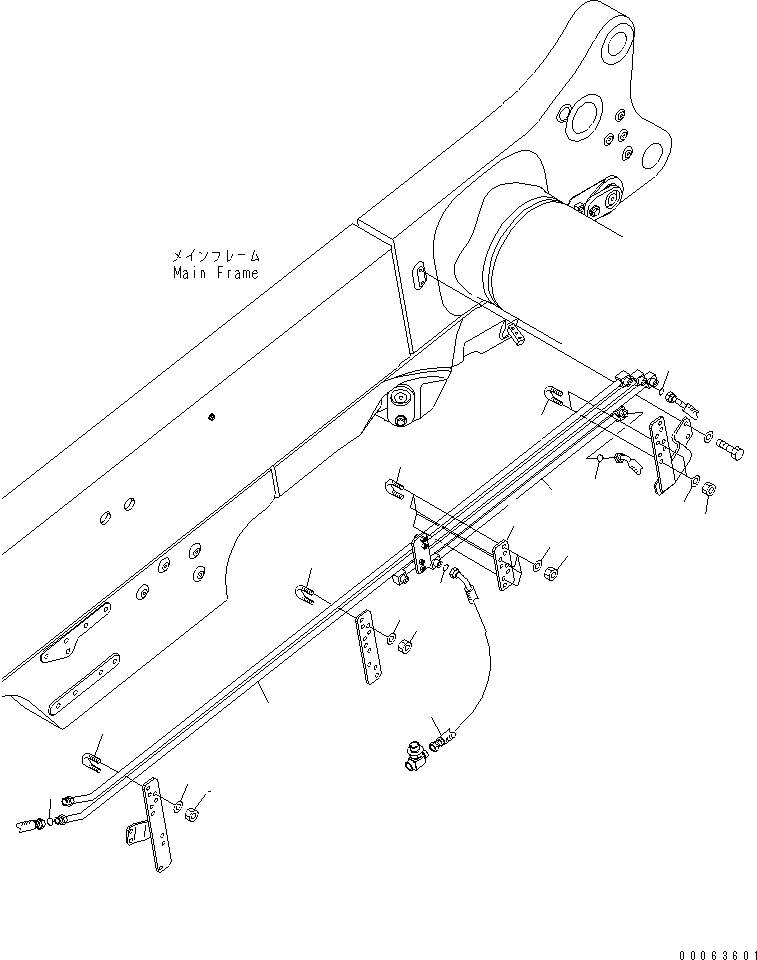 メインフレーム
Main Frame

00063601