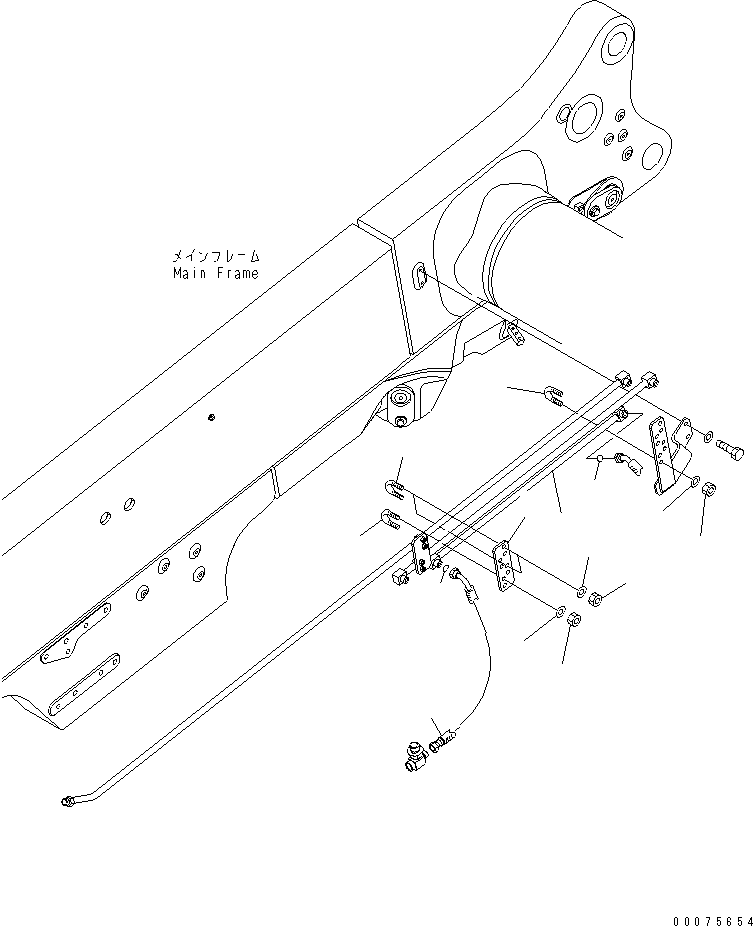 メインフレーム
Main Frame

00075654