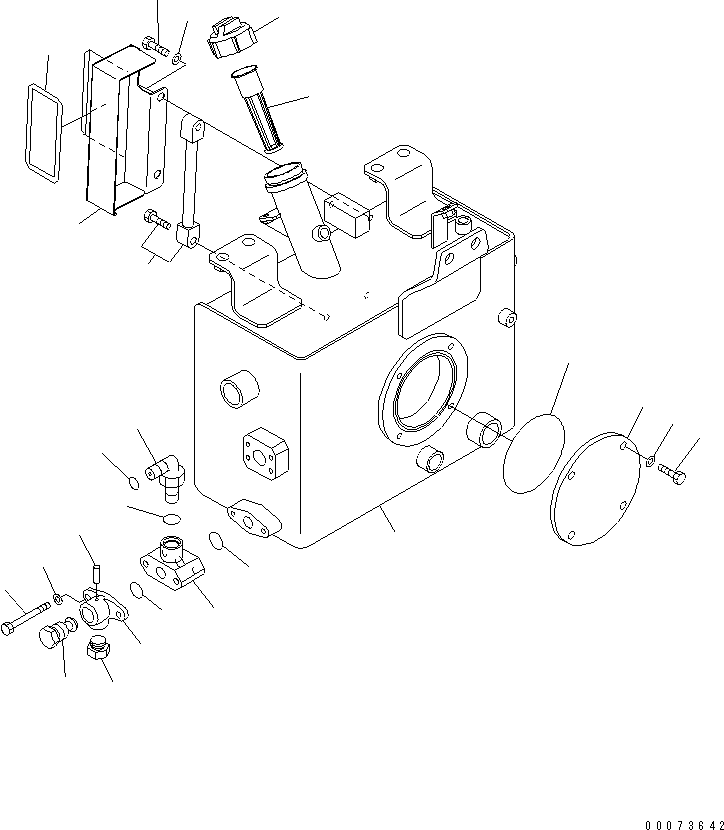 00073642