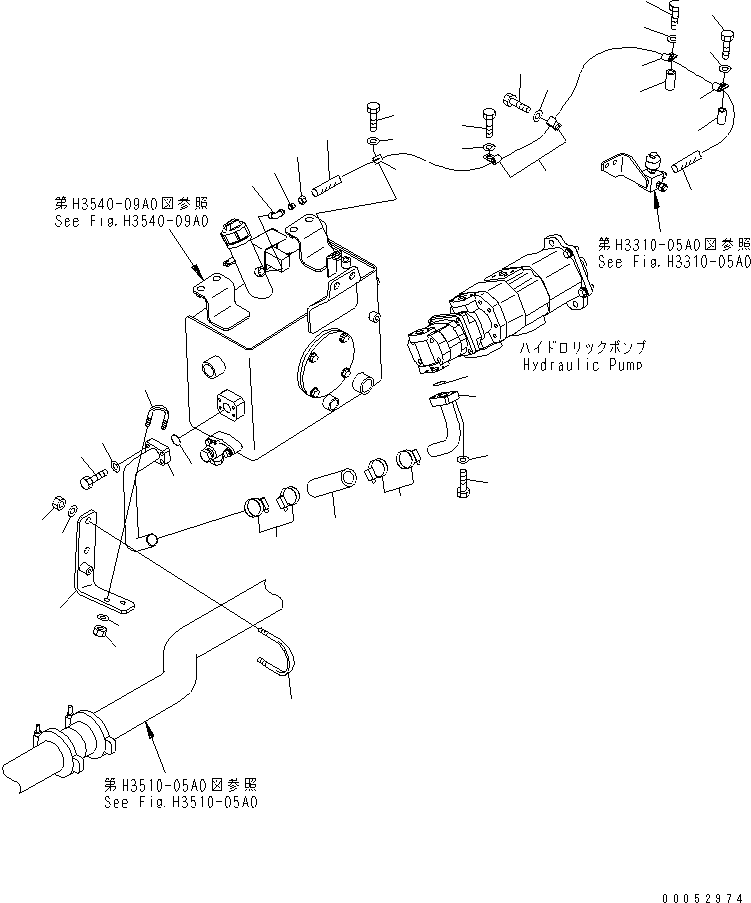 第H3540-09A0図参照
See Fig.H3540-09A0

第H3310-05A0図参照
See Fig.H3310-05A0

ハイドロリックポンプ
Hydraulic Pump

第H3510-05A0図参照
See Fig.H3510-05A0

00052974