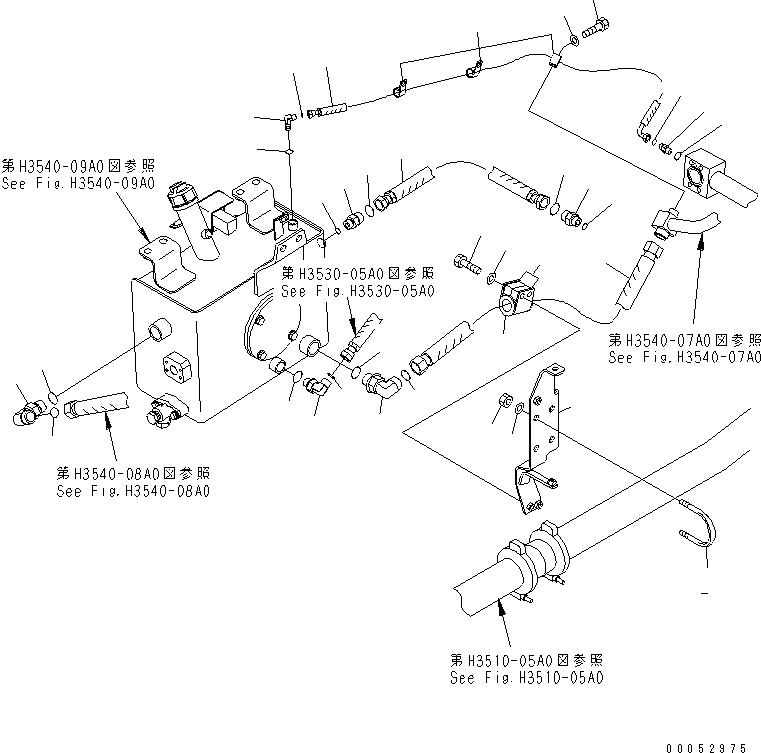 第H3540-09A0図参照
See Fig.H3540-09A0

第H3530-05A0図参照
See Fig.H3530-05A0

第H3540-07A0図参照
See Fig.H3540-07A0

第H3540-08A0図参照
See Fig.H3540-08A0

第H3510-05A0図参照
See Fig.H3510-05A0

00052975