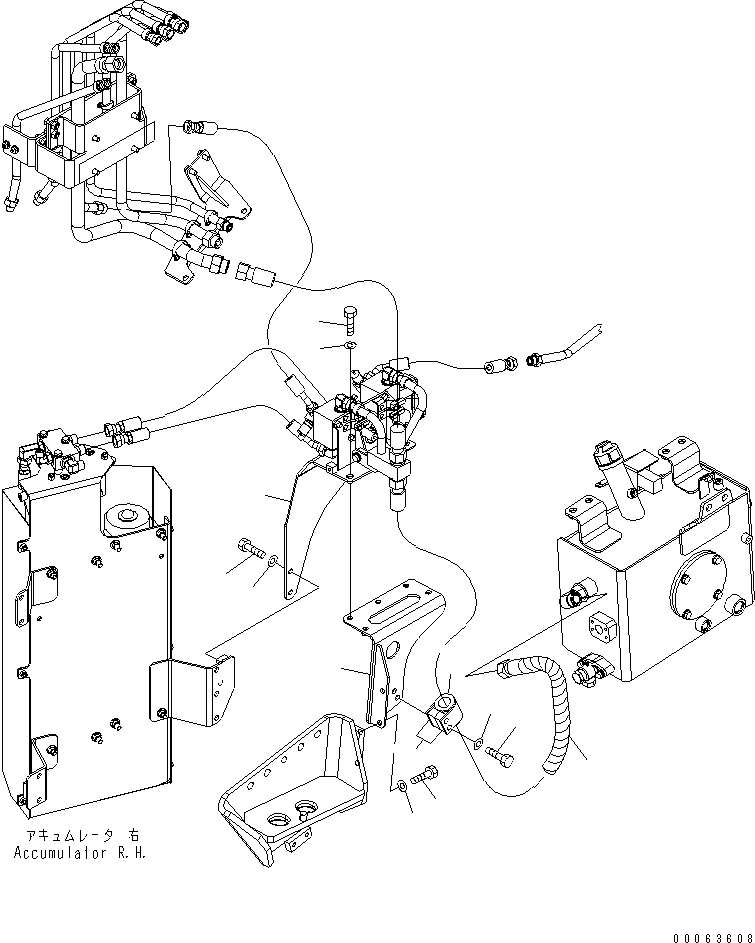 アキュムレータ 右
Accumulator R.H.

00063608