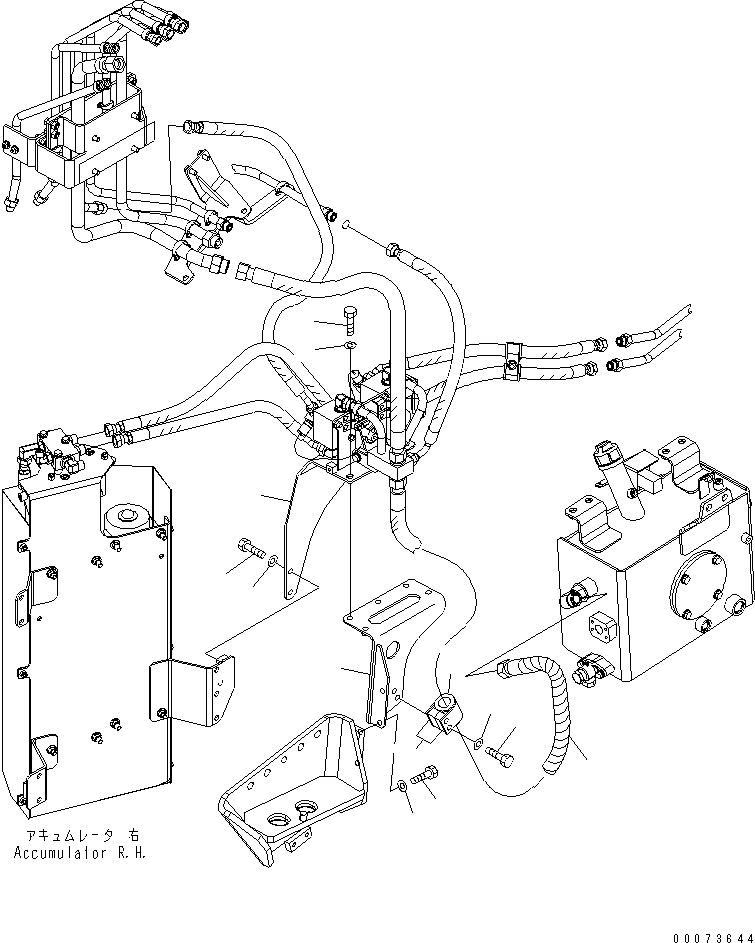 アキュムレータ 右
Accumulator R.H.

00073644