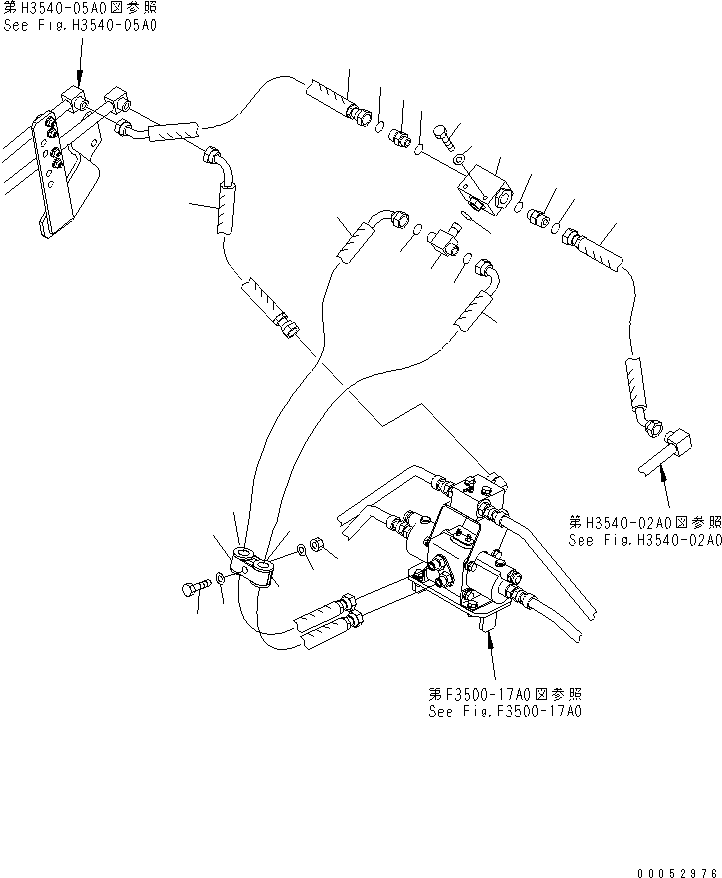 第H3540-05A0図参照
See Fig.H3540-05A0

第H3540-02A0図参照
See Fig.H3540-02A0

第F3500-17A0図参照
See Fig.F3500-17A0

00052976