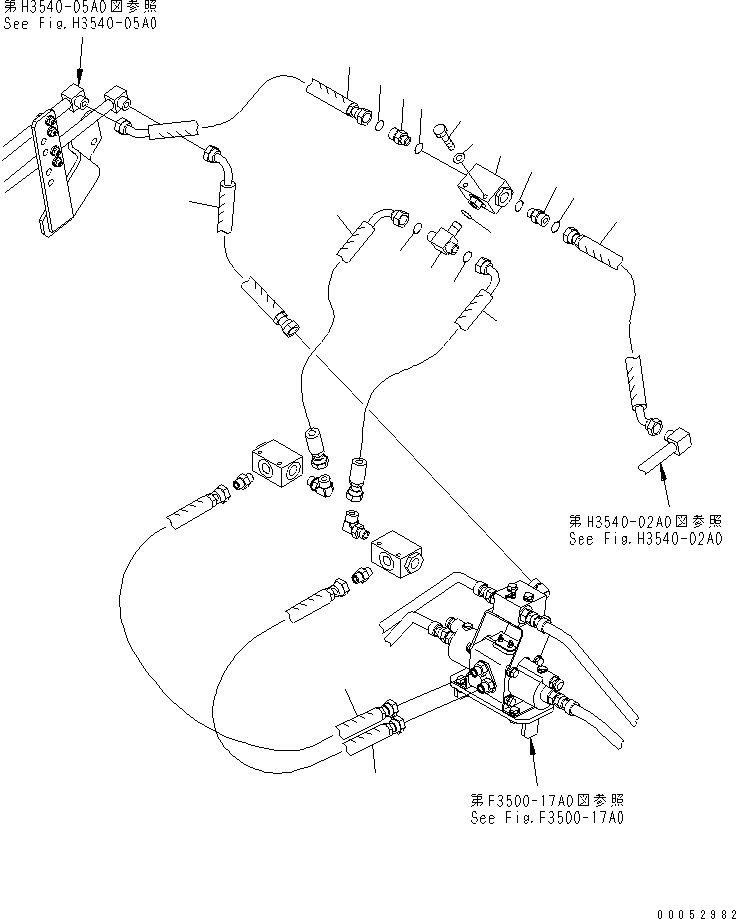 第H3540-05A0図参照
See Fig.H3540-05A0

第H3540-02A0図参照
See Fig.H3540-02A0

第F3500-17A0図参照
See Fig.F3500-17A0

00052982