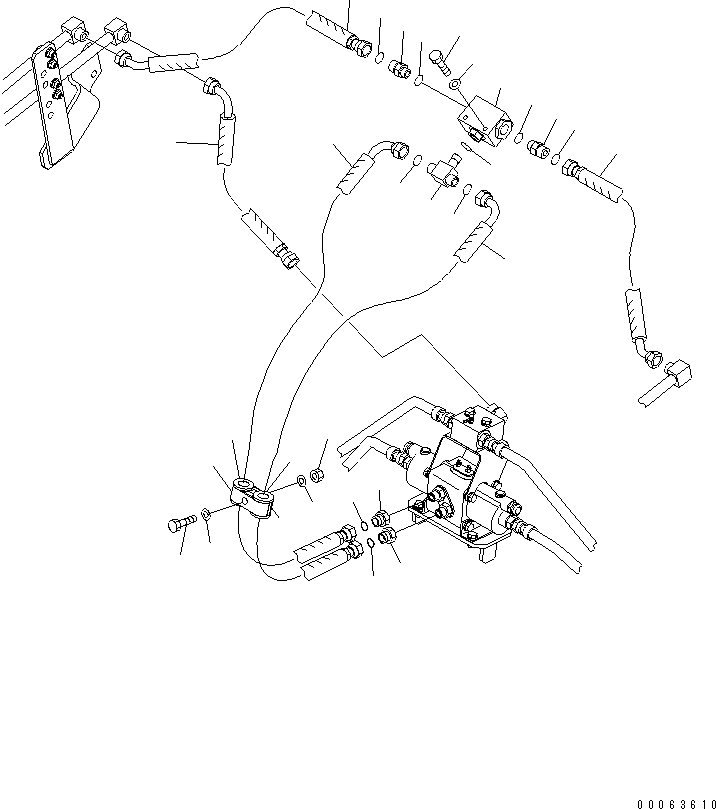 00063610