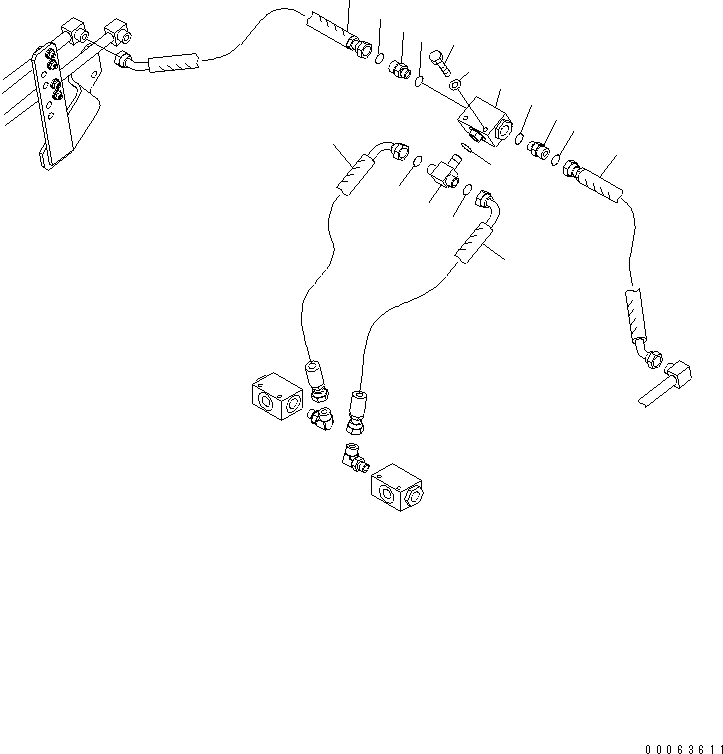 00063611