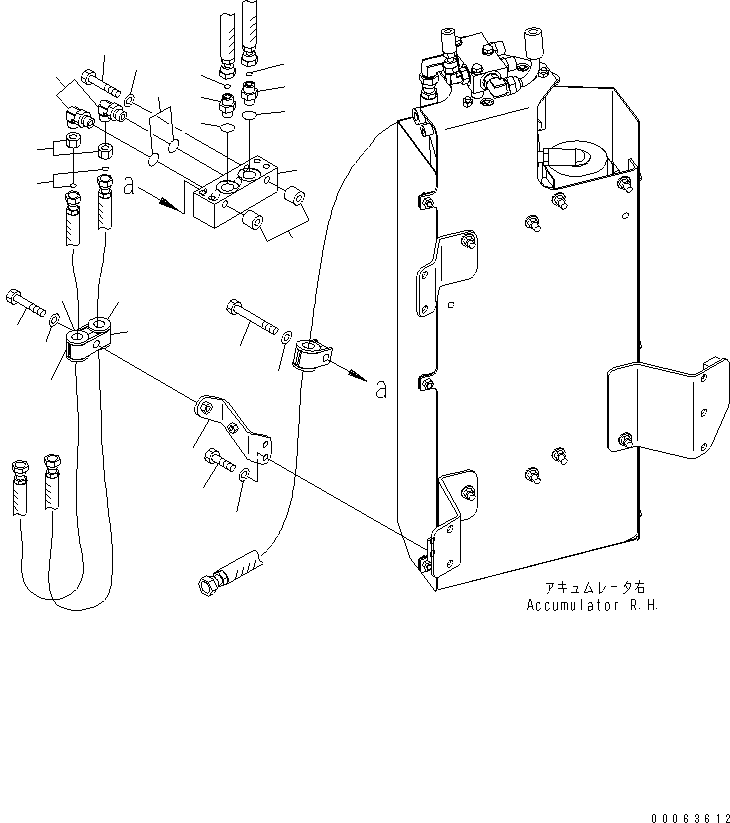 a

a

アキュムレータ右
Accumulator R.H.

00063612