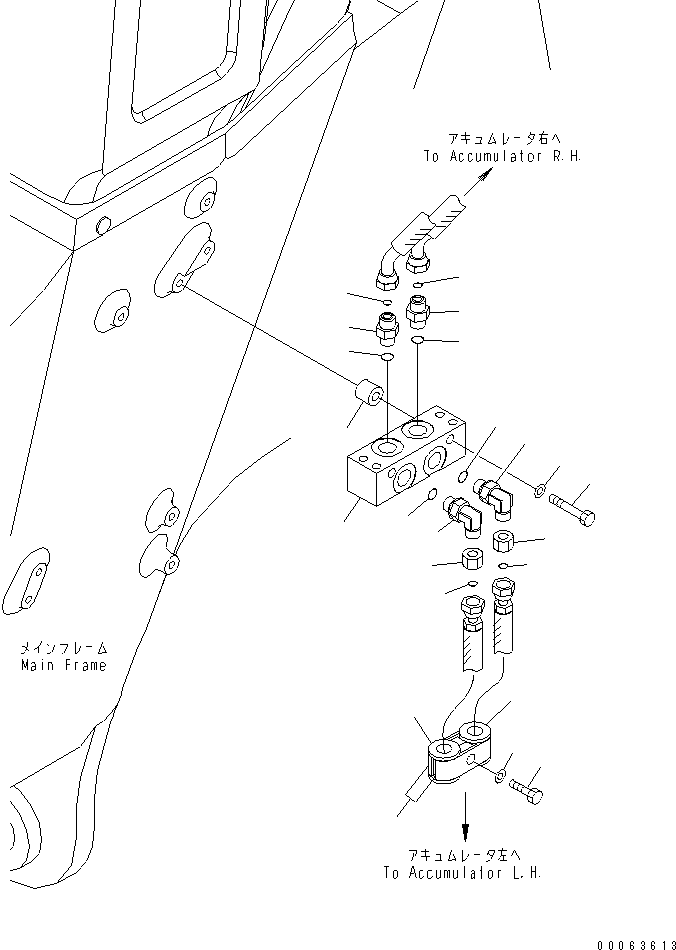 アキュムレータ右へ
To Accumulator R.H.

メインフレーム
Main Frame

アキュムレータ左へ
To Accumulator L.H.

00063613