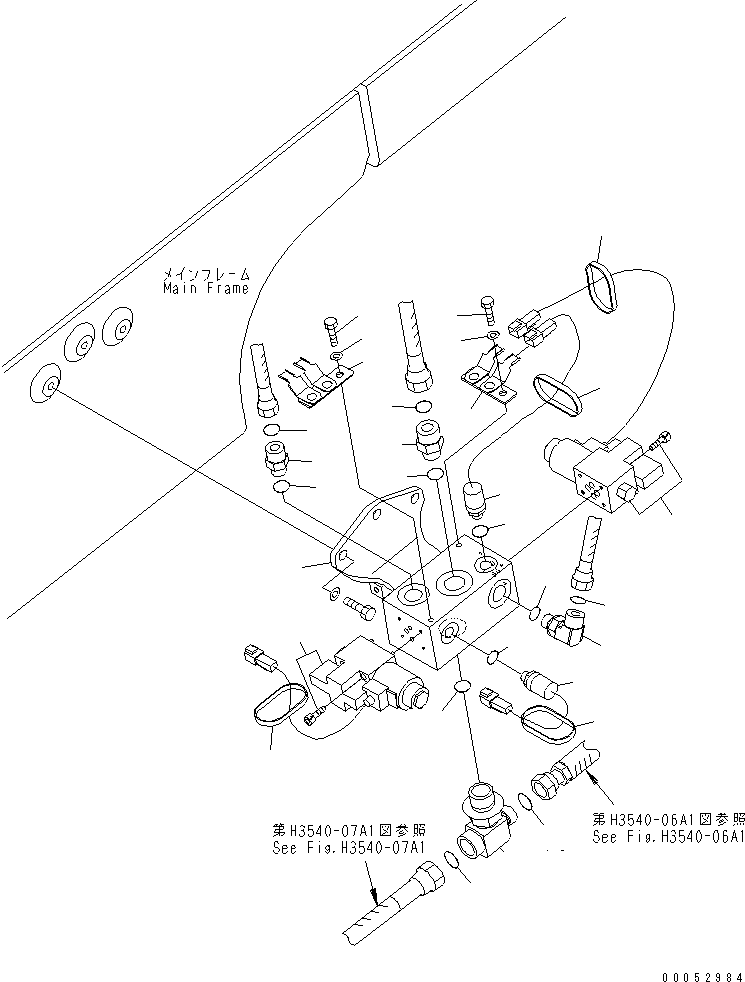 メインフレーム
Main Frame

第H3540-07A1図参照
See Fig.H3540-07A1

第H3540-06A1図参照
See Fig.H3540-06A1

00052984