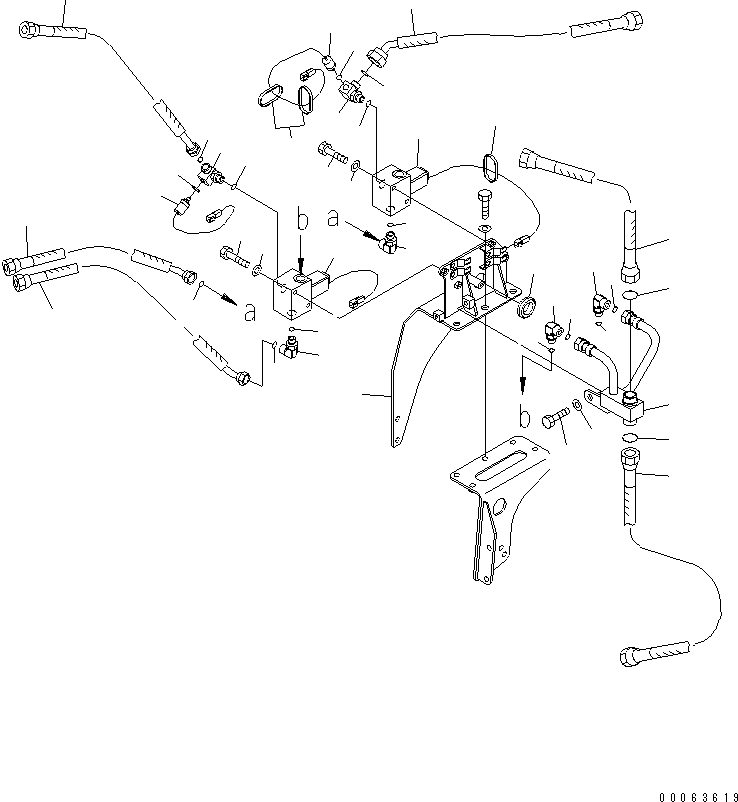 b
a
a
b
00063619