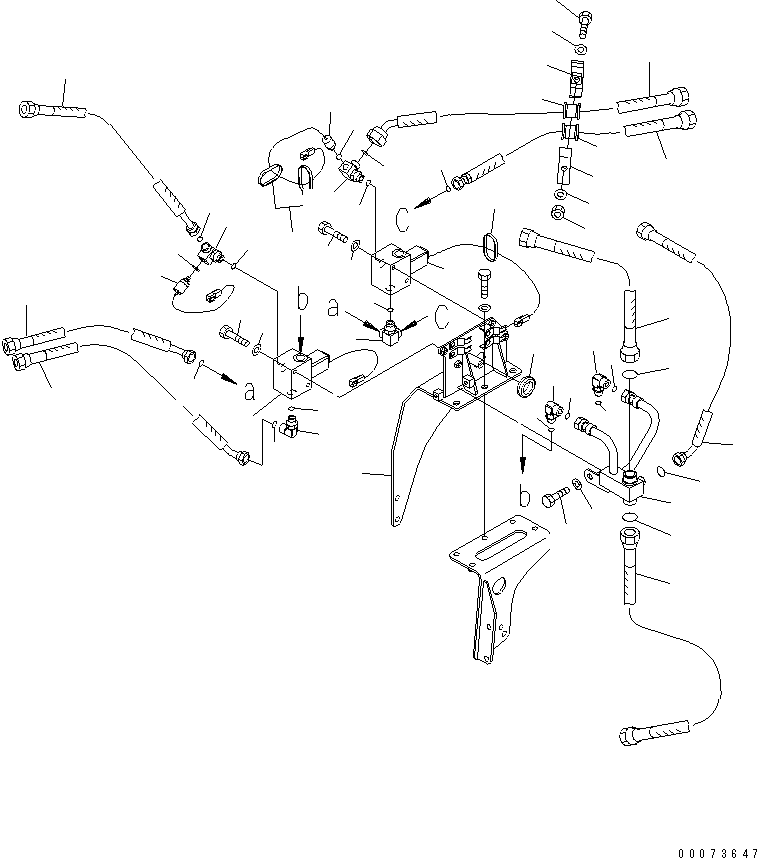 C
b
a
C
a
b
00073647