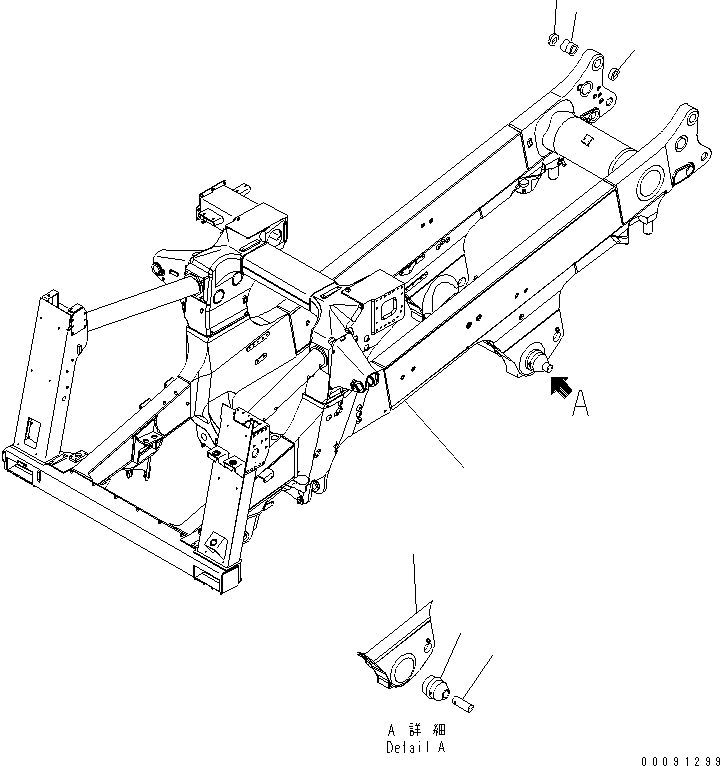 A

A 詳 細
Detail A

00091299