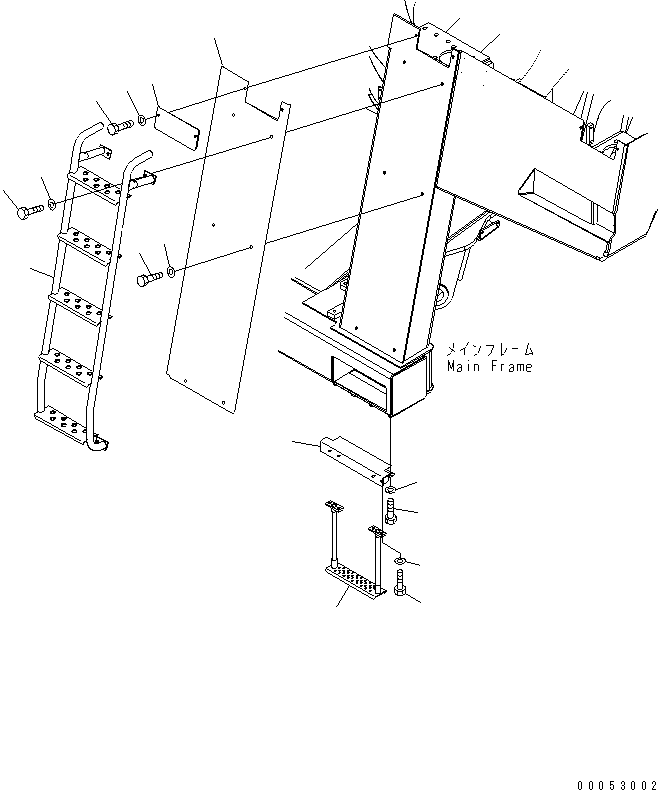 メインフレーム
Main Frame

00053002