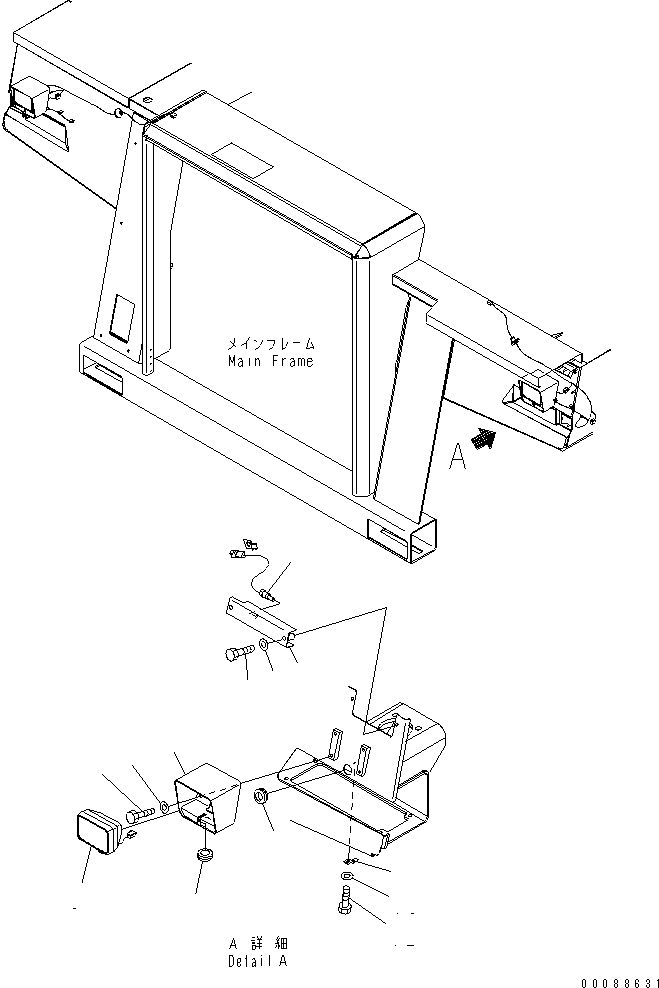 メインフレーム
Main Frame

A

A 詳細
Detail A

00088631