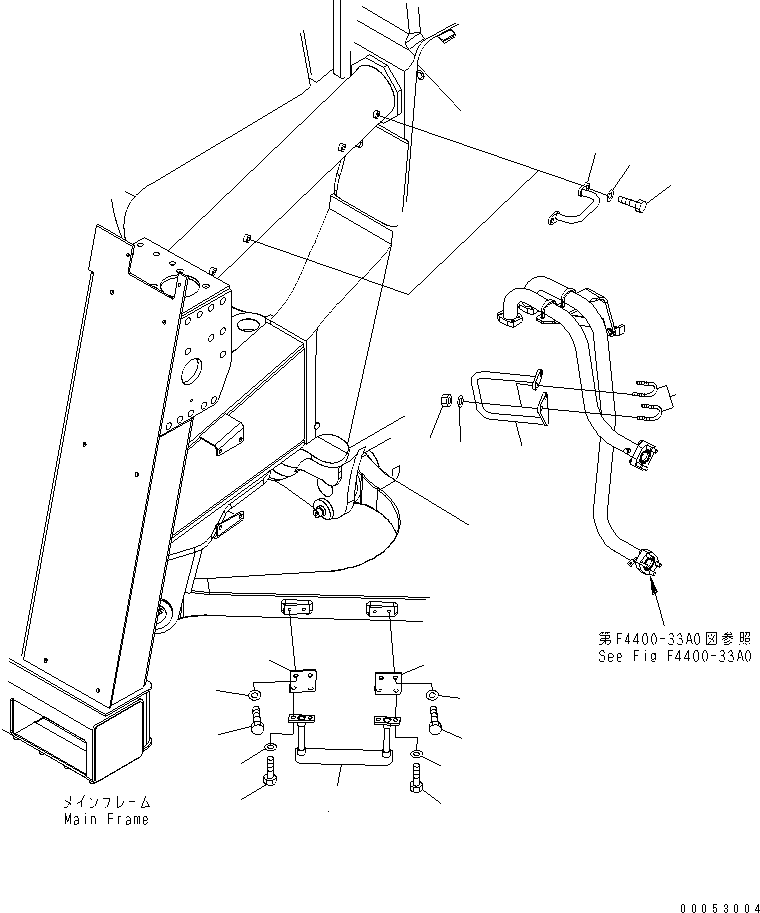 第F4400-33A0図参照
See Fig F4400-33A0

メインフレーム
Main Frame

00053004