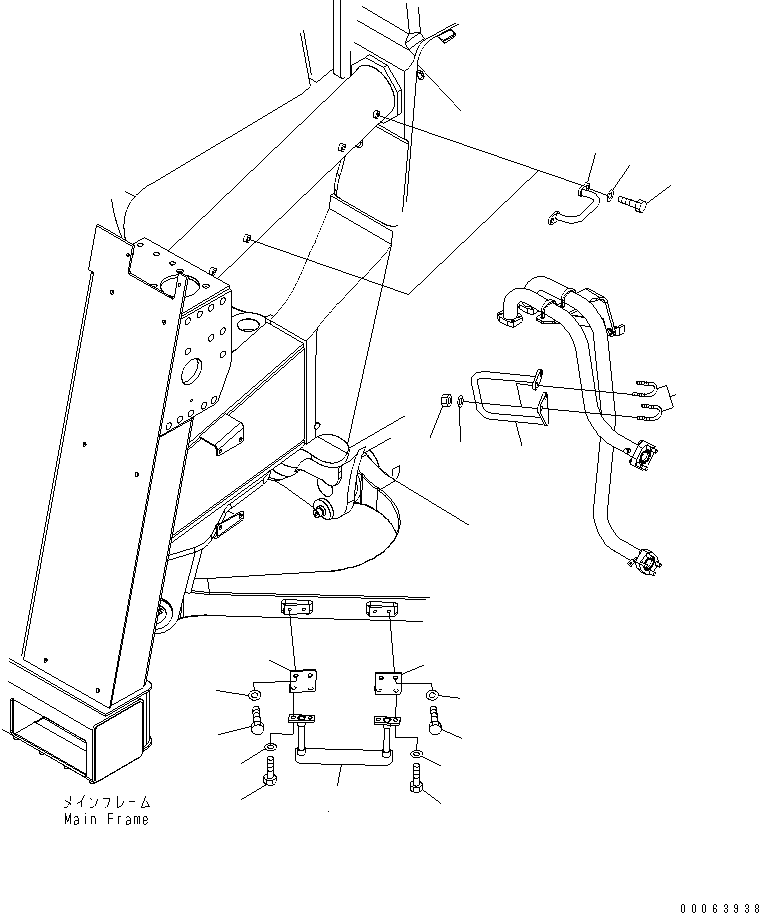 メインフレーム
Main Frame

00063938