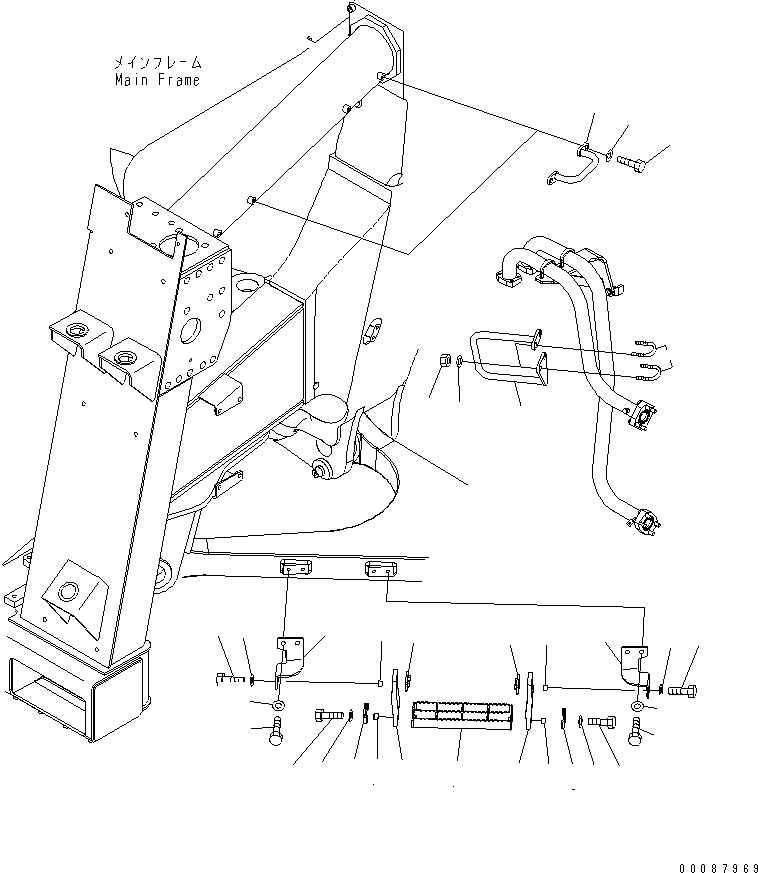 メインフレーム
Main Frame

00087969