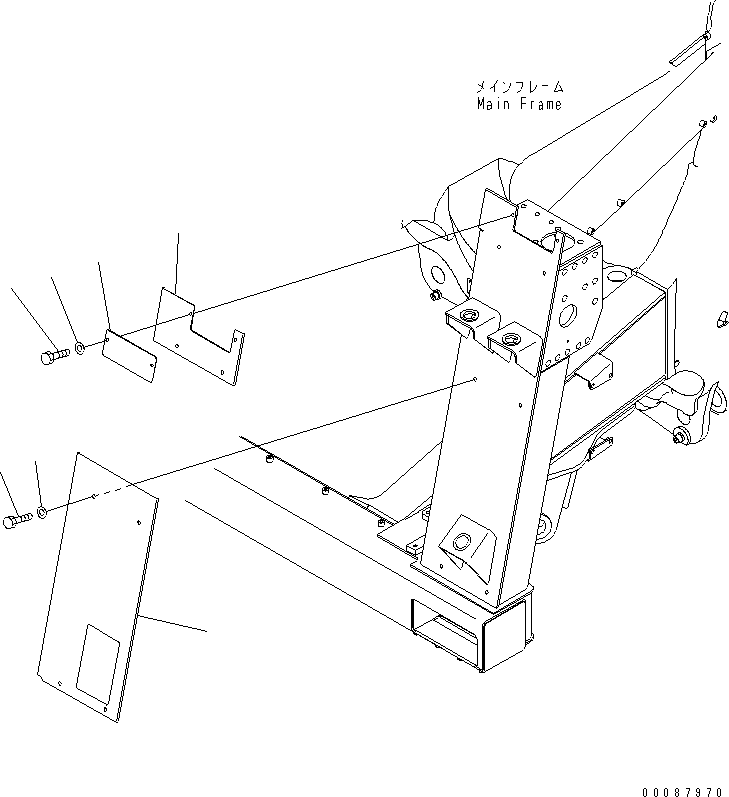 メインフレーム
Main Frame

00087970