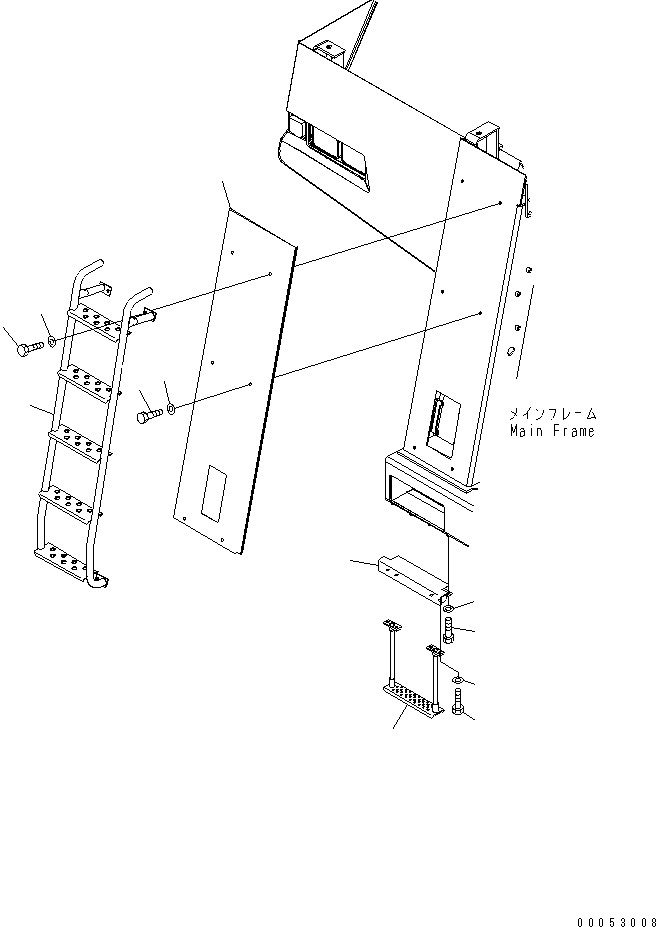 メインフレーム
Main Frame

00053008