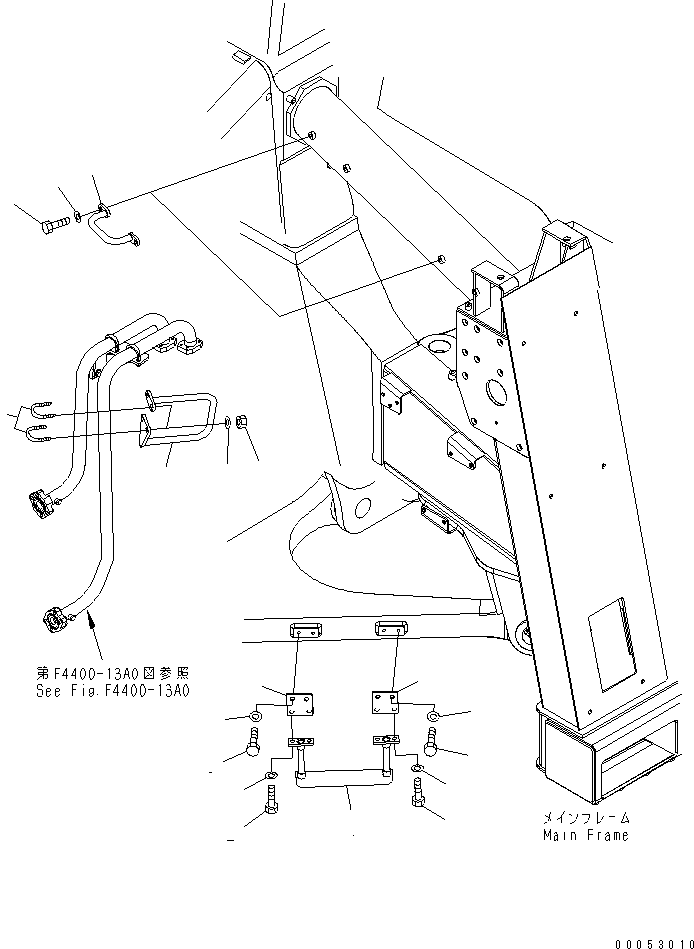 第F4400-13A0図参照
See Fig.F4400-13A0

メインフレーム
Main Frame

00053010