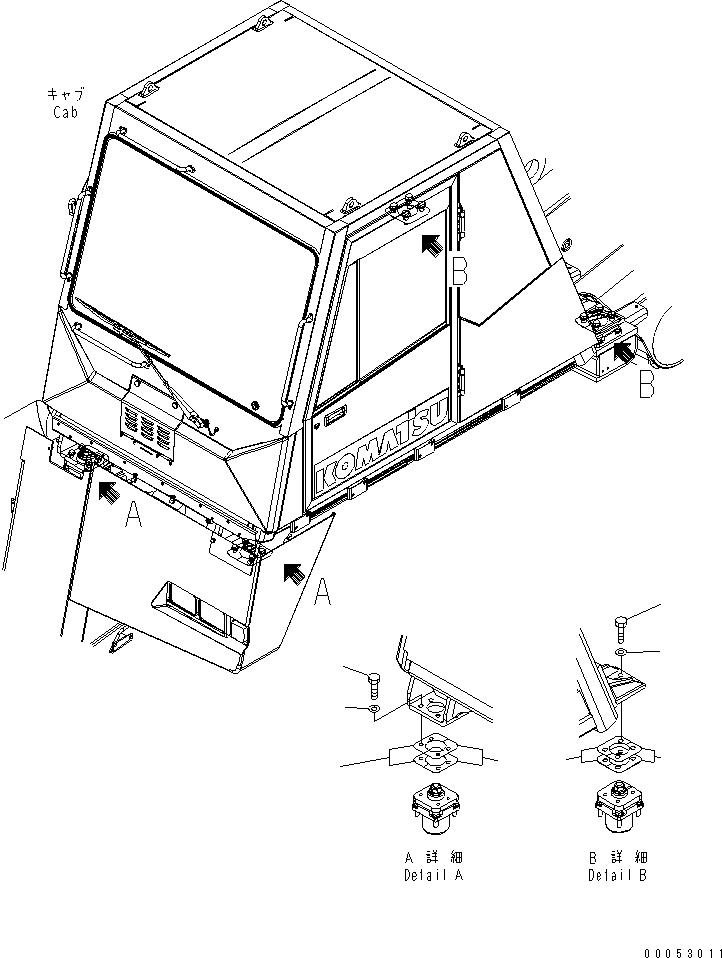 キャブ
Cab

B

B

KOMATSU

A

A

A 詳細
Detail A

B 詳細
Detail B

00053011