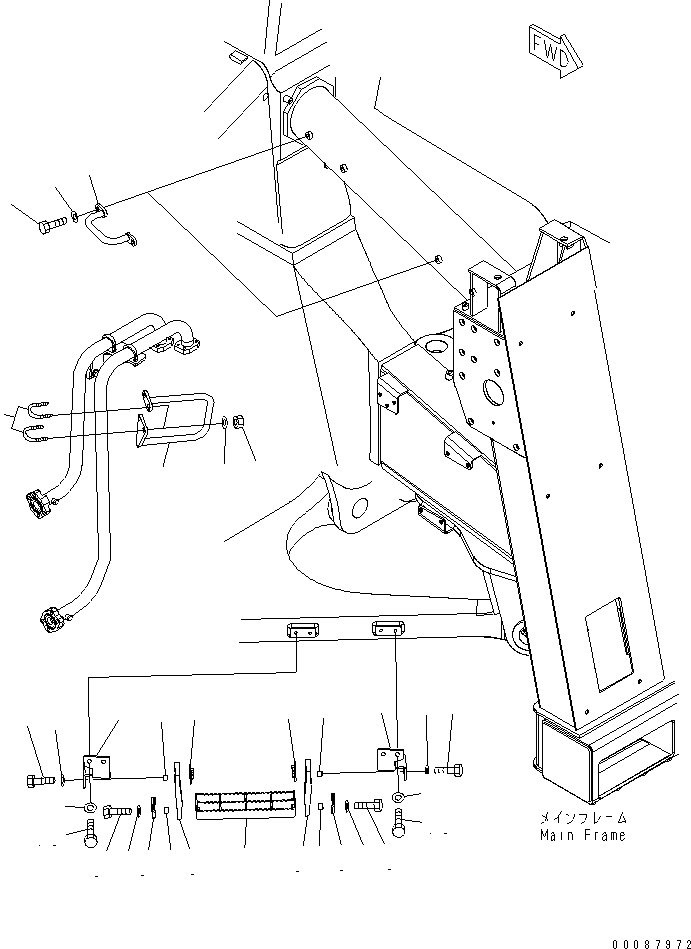 FWD

メインフレーム
Main Frame

00087972