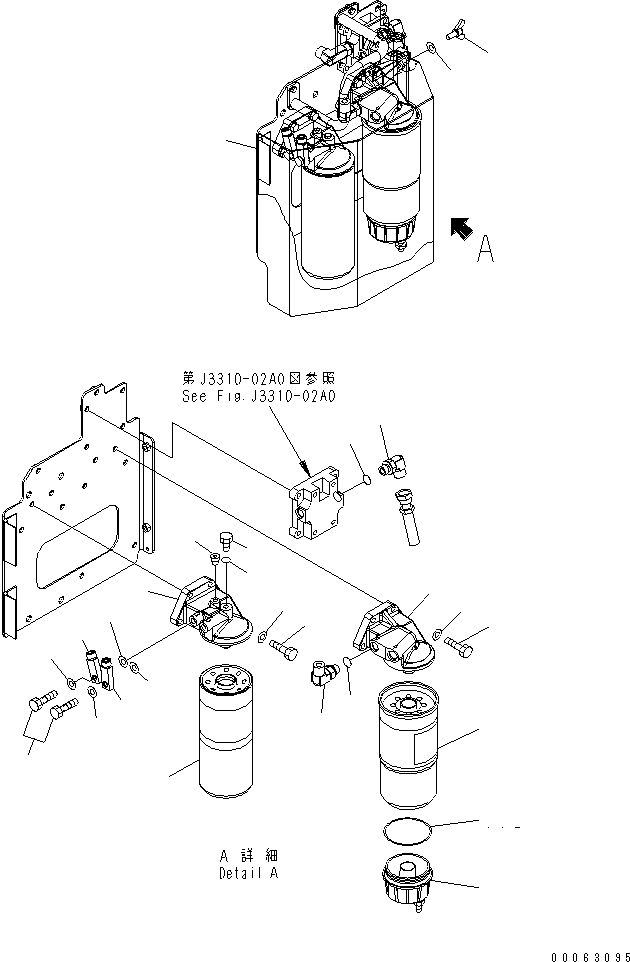 A

第J3310-02A0図参照
See Fig.J3310-02A0

A 詳細
Detail A

00063095