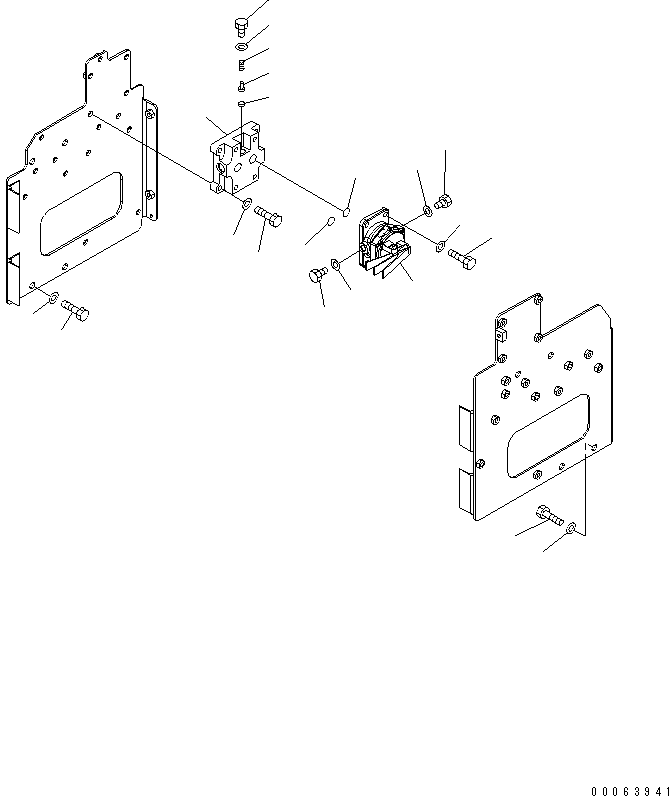 00063941