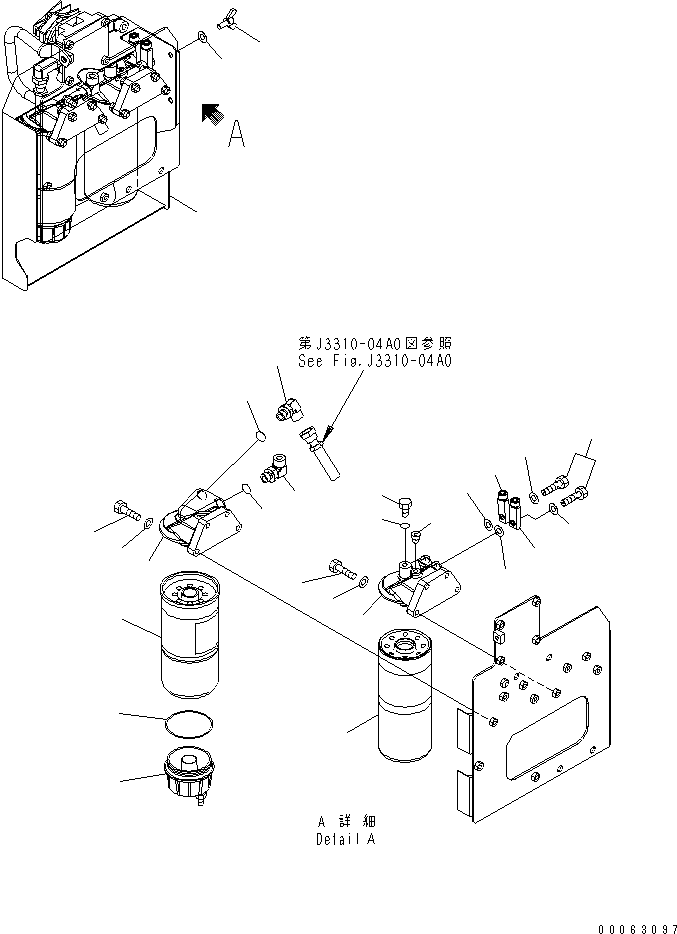 A

第J3310-04A0図参照
See Fig.J3310-04A0

A 詳細
Detail A

00063097