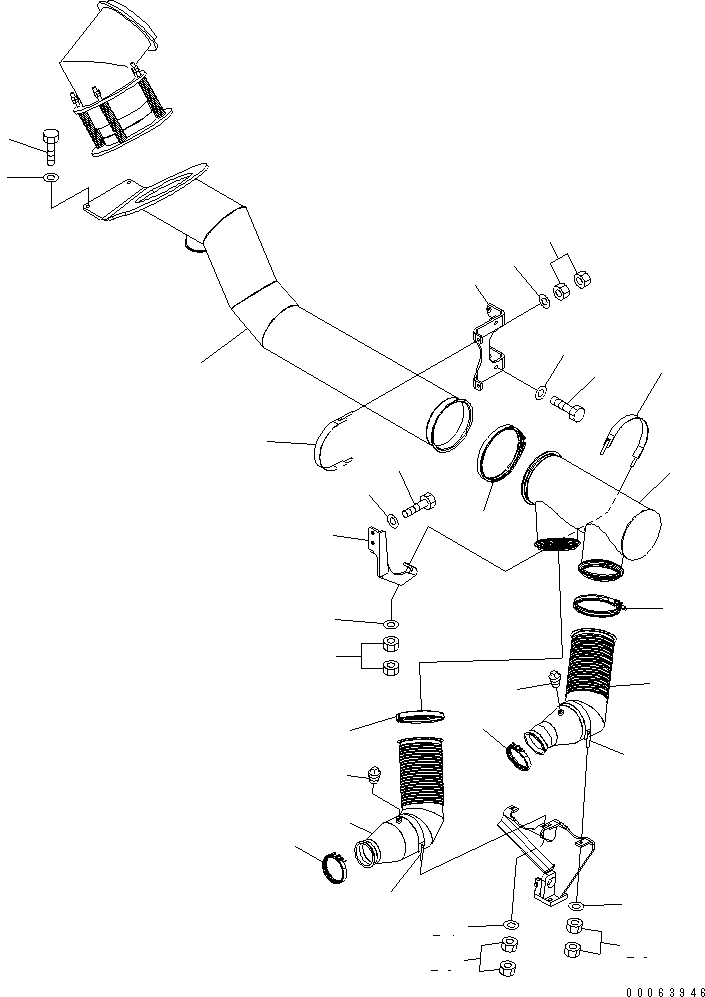 00063946