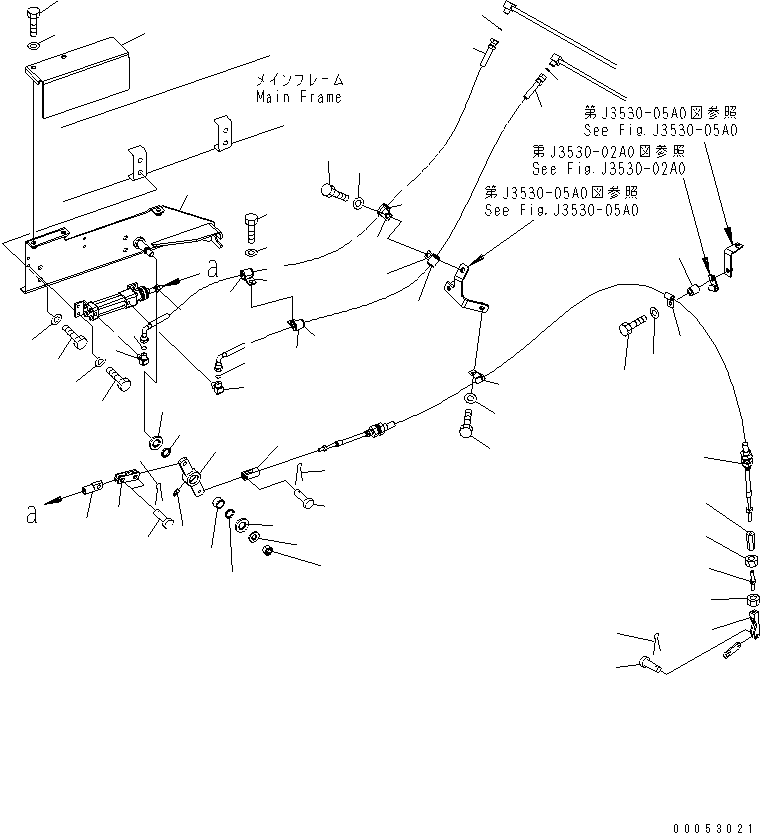 メインフレーム
Main Frame

第J3530-05A0図参照
See Fig.J3530-05A0

第J3530-02A0図参照
See Fig.J3530-02A0

第J3530-05A0図参照
See Fig.J3530-05A0

a

a

00053021