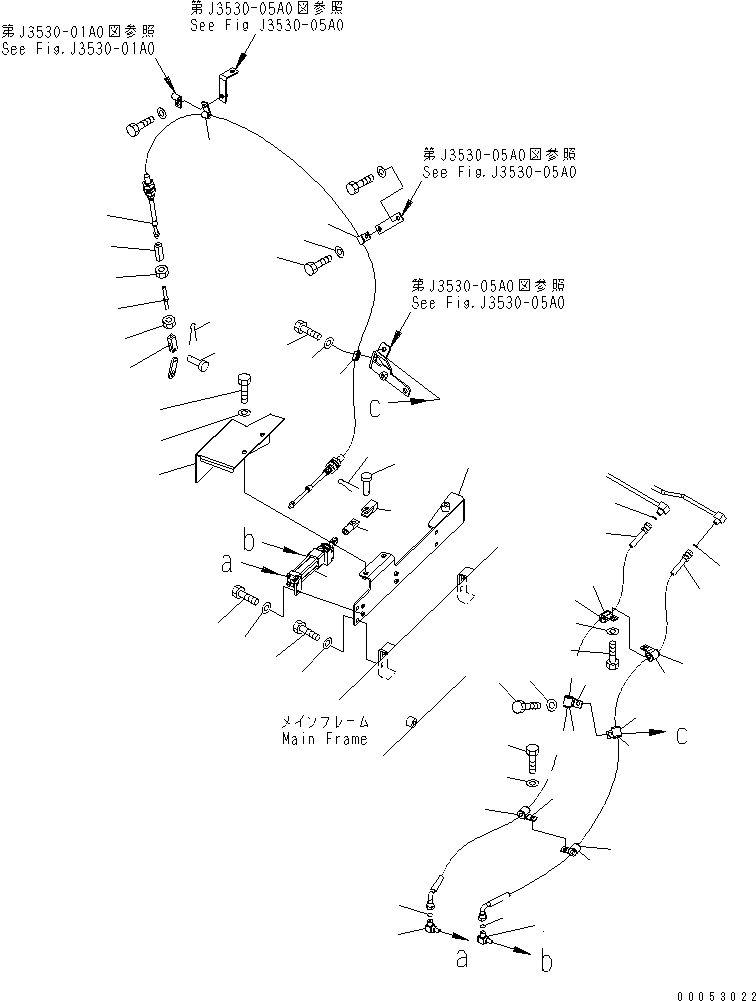 第J3530-05A0図参照
See Fig J3530-05A0

第J3530-01A0図参照
See Fig.J3530-01A0

第J3530-05A0図参照
See Fig.J3530-05A0

第J3530-05A0図参照
See Fig.J3530-05A0

C

b

a

メインフレーム
Main Frame

C

a

b

00053022