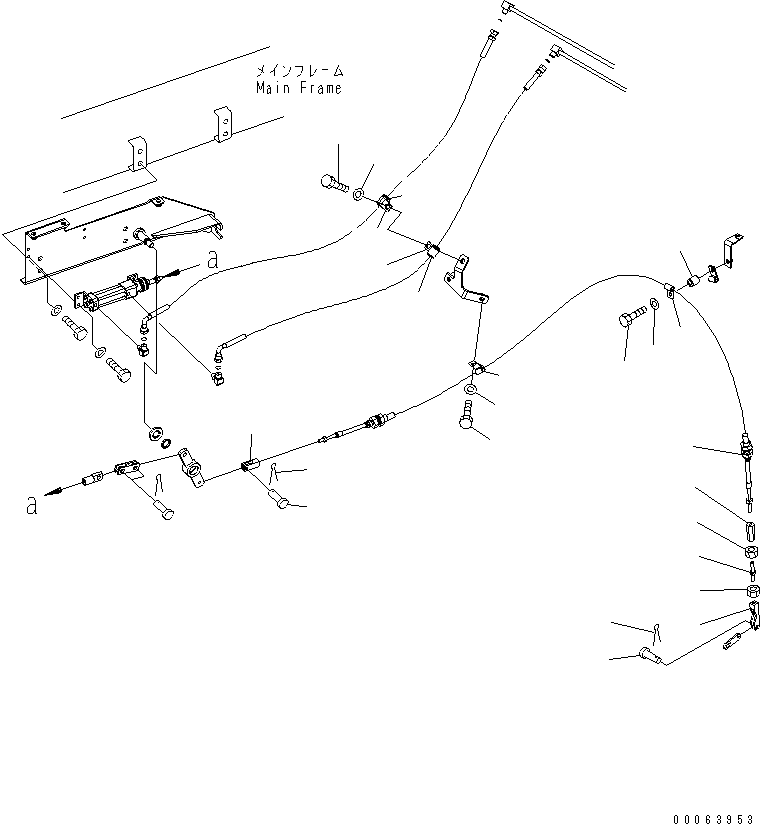 メインフレーム
Main Frame

a

a

00063953