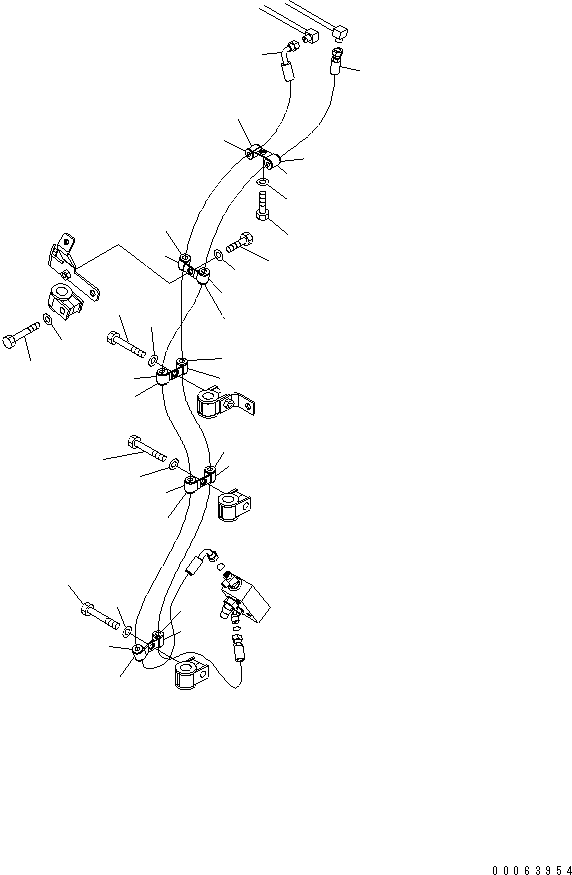 00063954