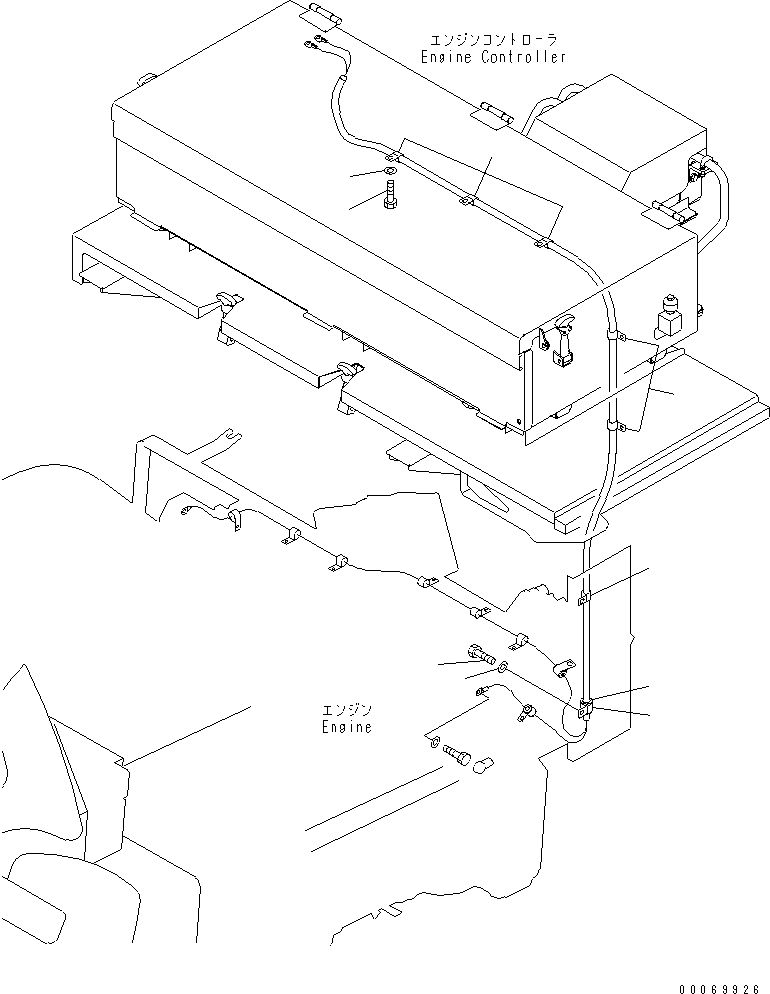 エンジンコントローラ
Engine Controller

エンジン
Engine

00069926