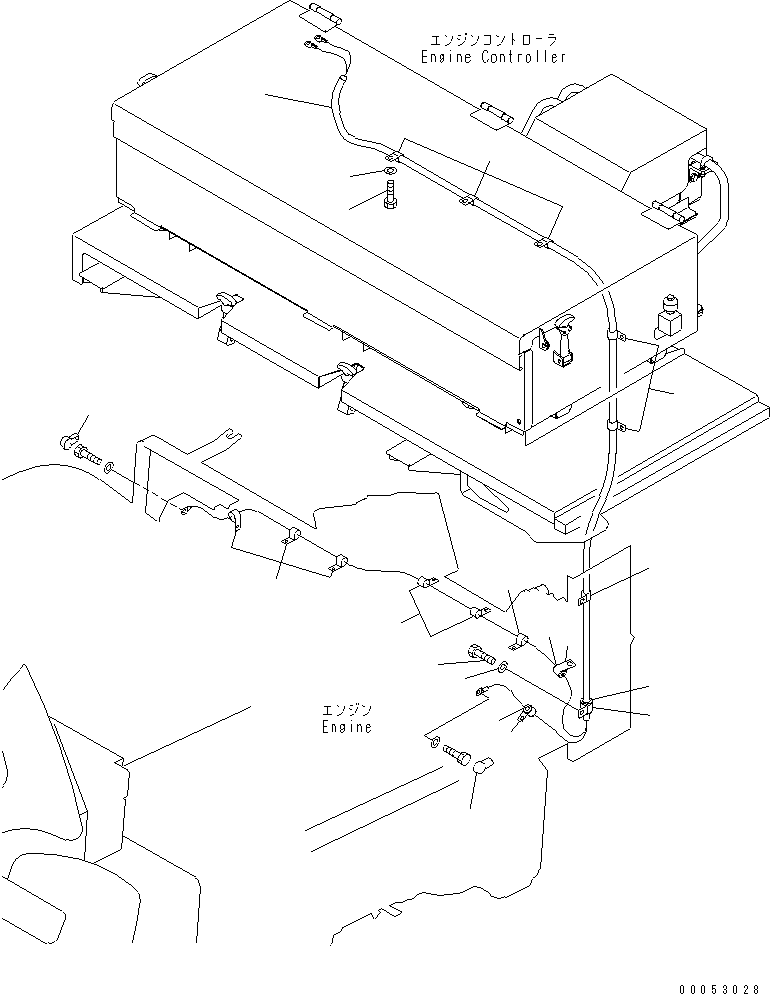 エンジンコントローラ
Engine Controller

エンジン
Engine

00053028