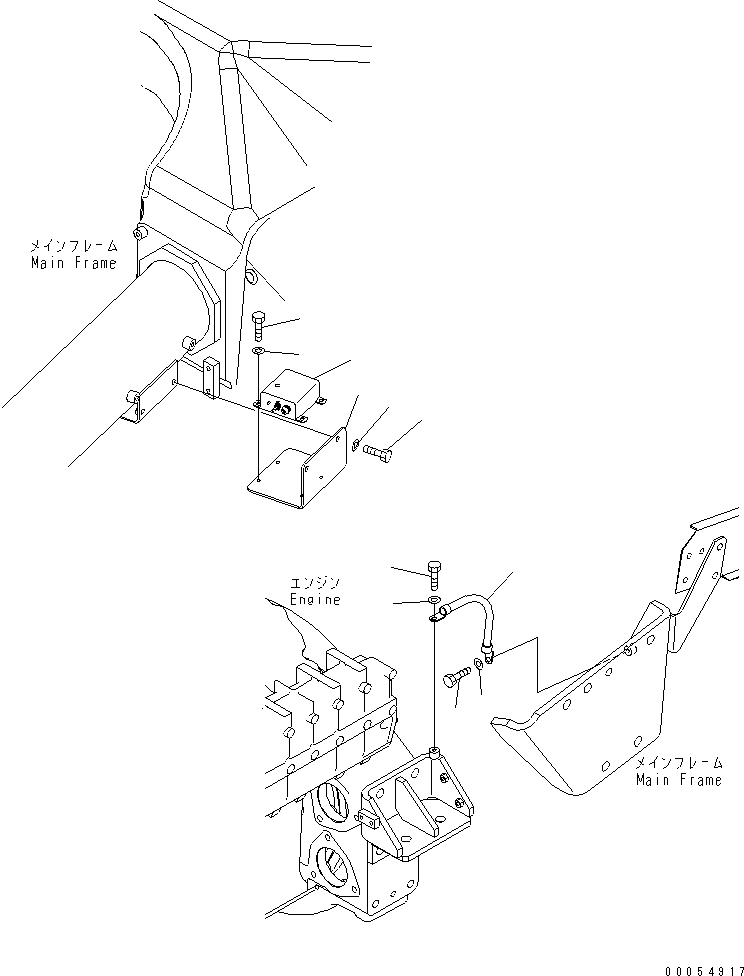 メインフレーム
Main Frame

エンジン
Engine

メインフレーム
Main Frame

00054917