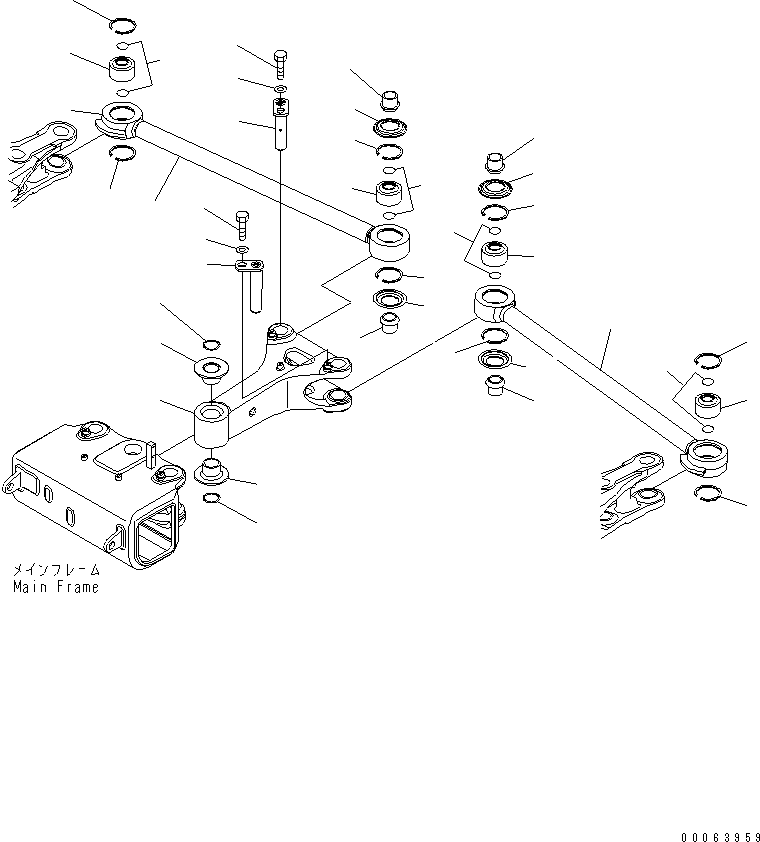 メインフレーム
Main Frame

00063959