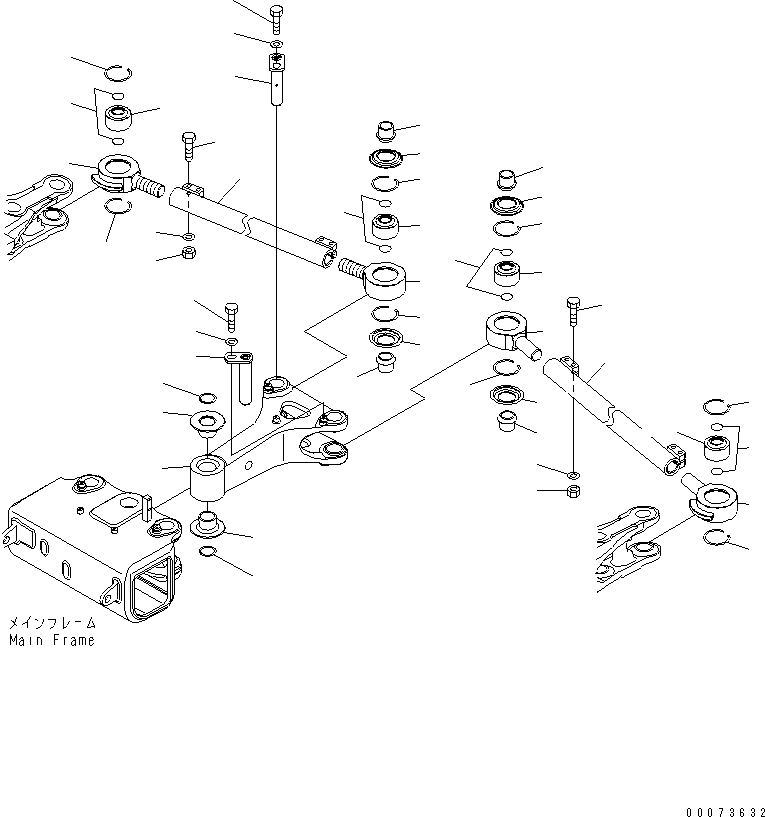 メインフレーム
Main Frame

00073632