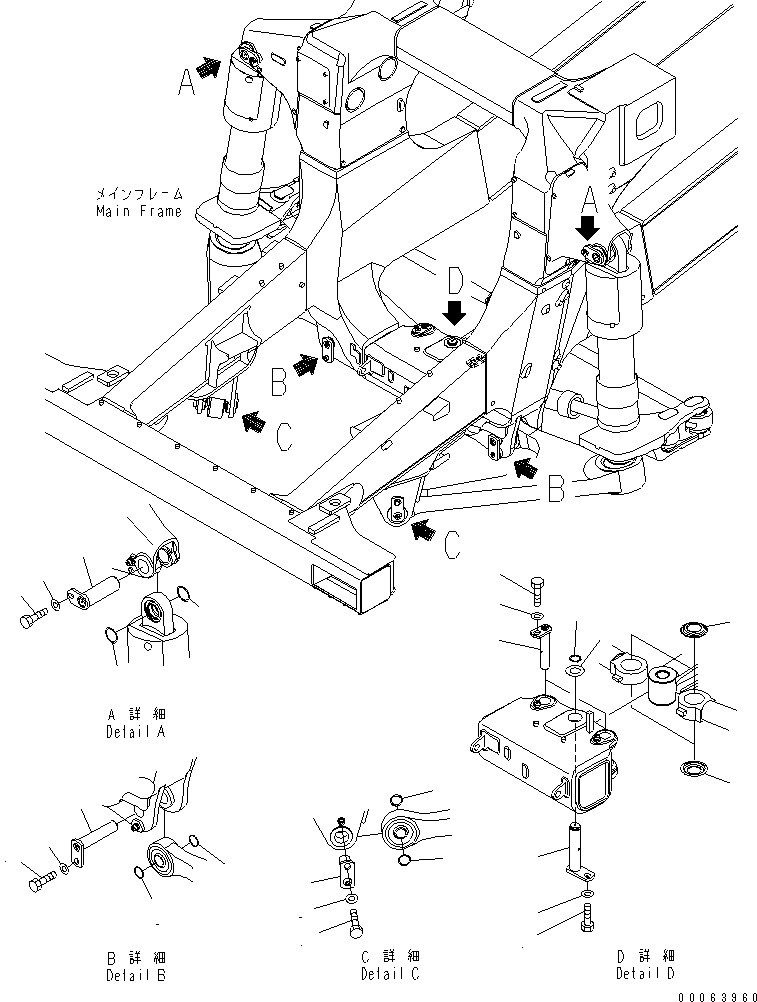 A
メインフレーム
Main Frame
A
D
B
C
B
C
A 詳 細
Detail A
B 詳 細
Detail B
C 詳 細
Detail C
D 詳 細
Detail D
00063960