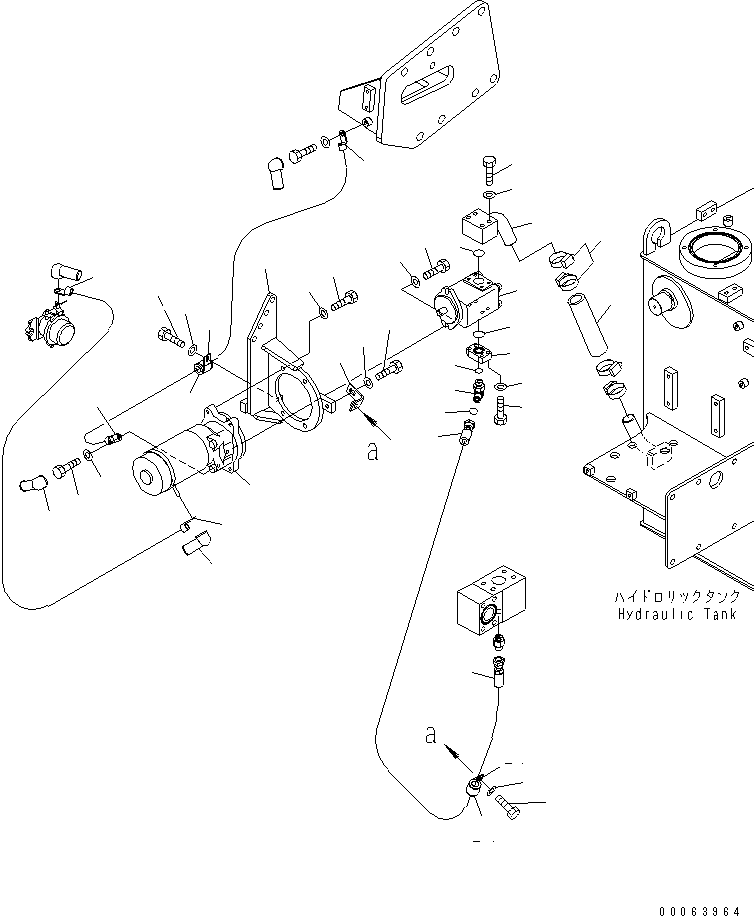 a

ハイドロリックタンク
Hydraulic Tank

a

00063964