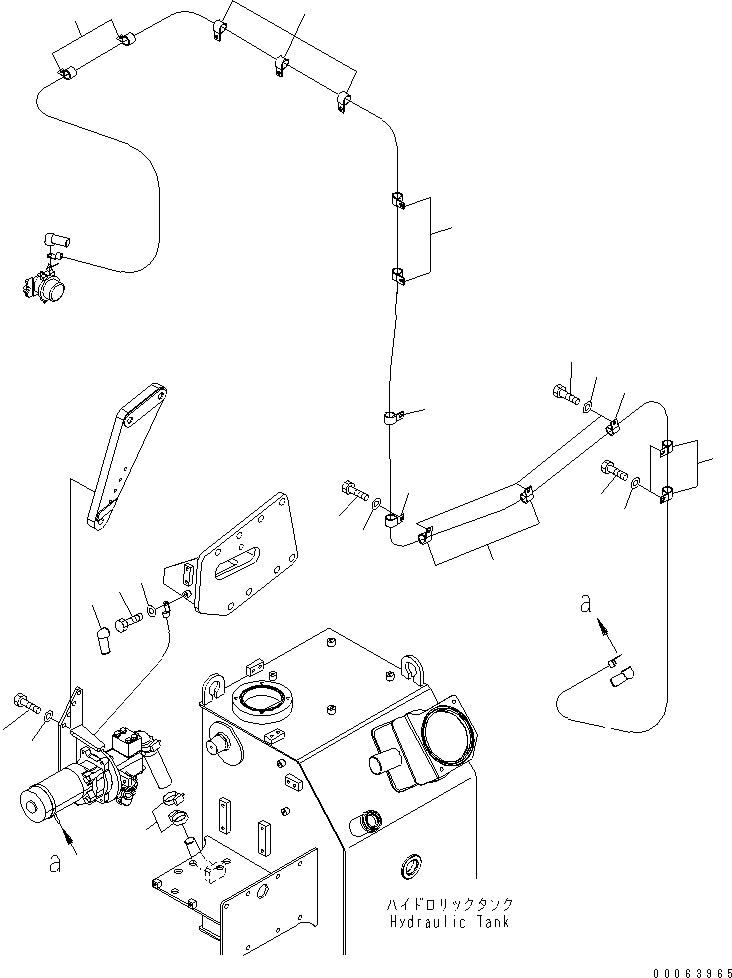 a

a

ハイドロリックタンク
Hydraulic Tank

00063965