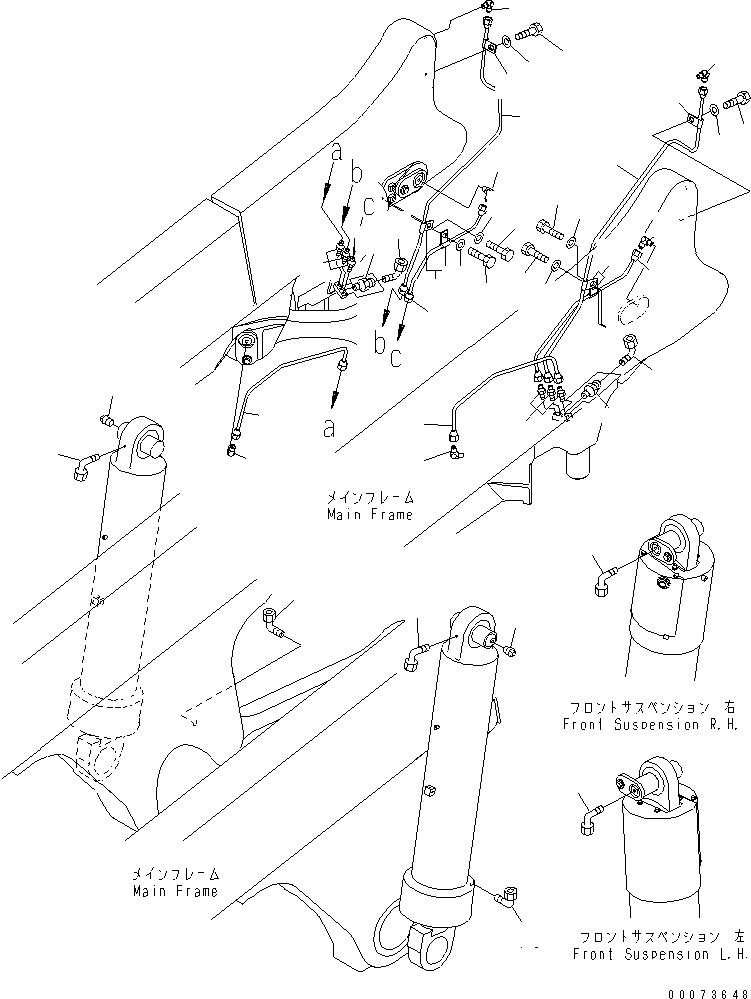 a
b
c
b
c
a

メインフレーム
Main Frame

フロントサスペンション 右
Front Suspension R.H.

メインフレーム
Main Frame

フロントサスペンション 左
Front Suspension L.H.

00073648