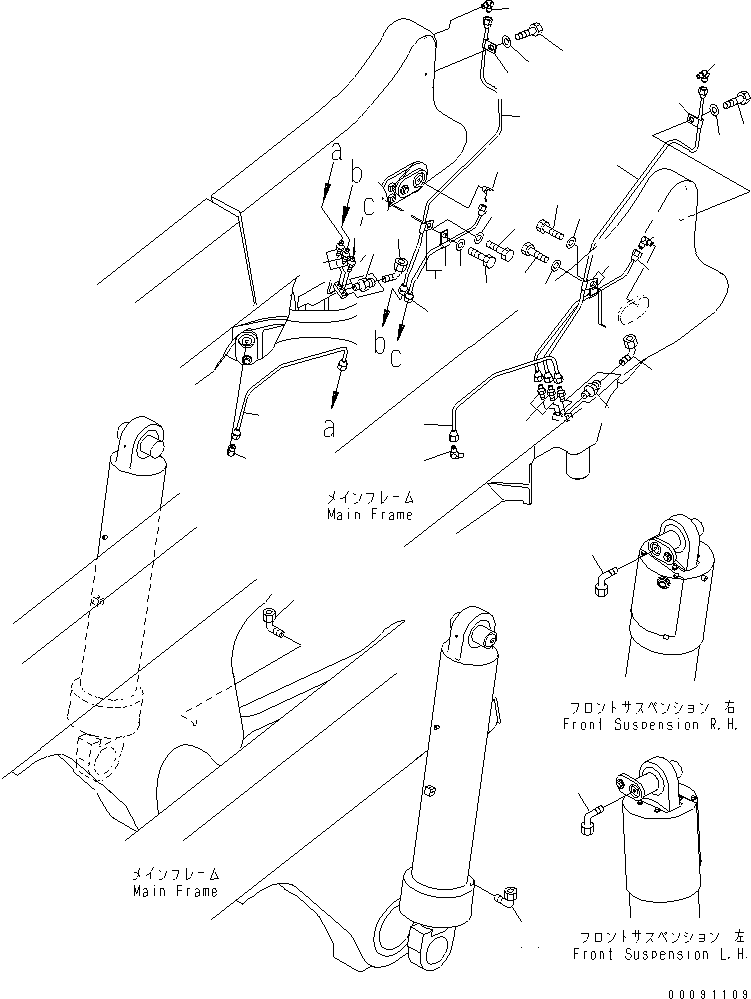 a
b
c
b
c
a
メインフレーム
Main Frame
フロントサスペンション 右
Front Suspension R.H.
メインフレーム
Main Frame
フロントサスペンション 左
Front Suspension L.H.
00091109