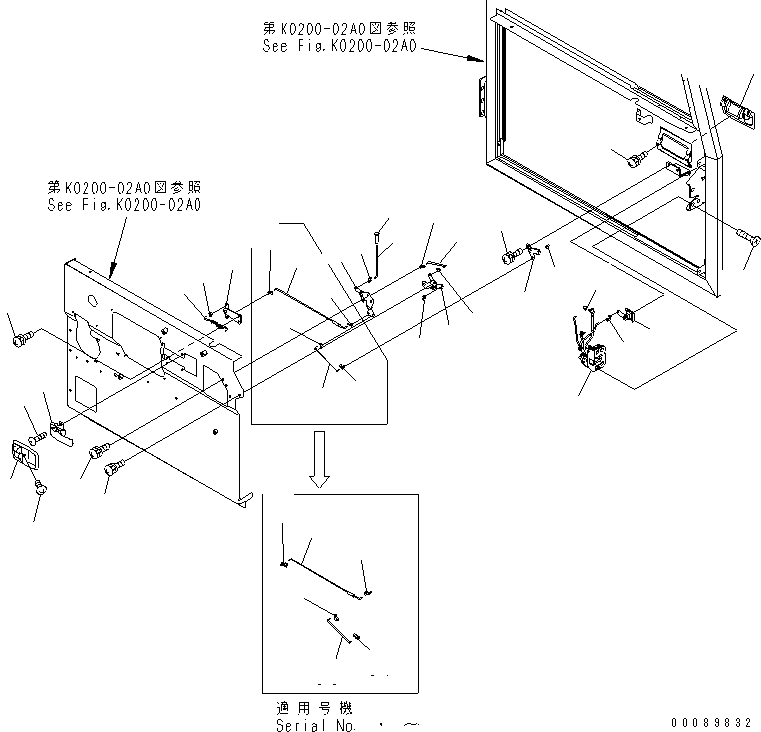 第K0200-02A0図参照
See Fig.K0200-02A0

第K0200-02A0図参照
See Fig.K0200-02A0

適用号機
Serial No. ・ ~

00089832