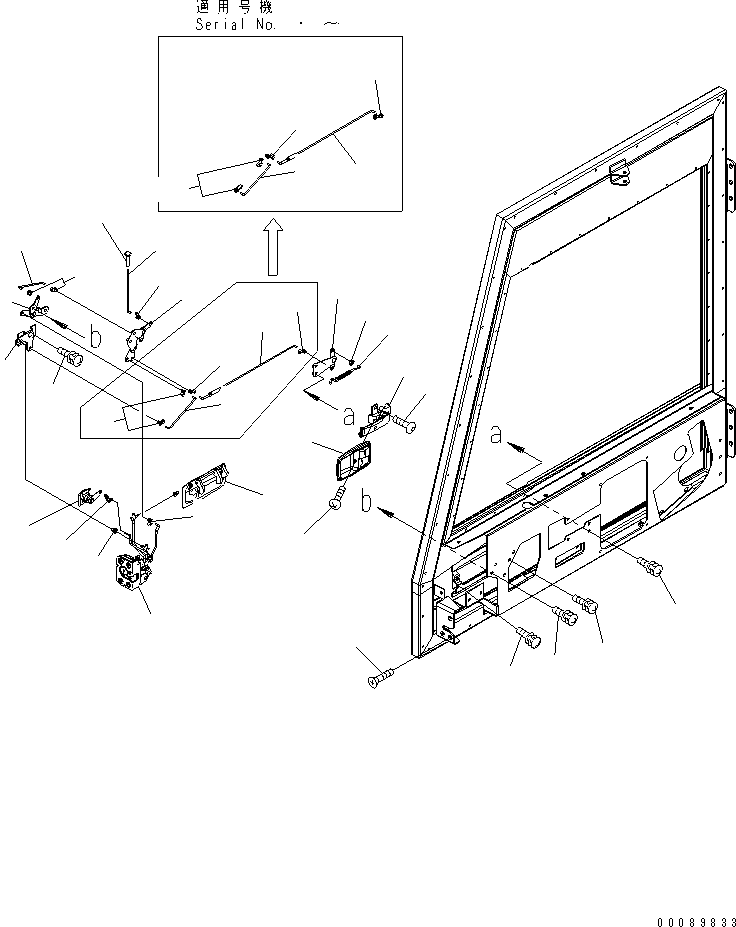 適用号機
Serial No. · ~

b

a

a

b

00089833